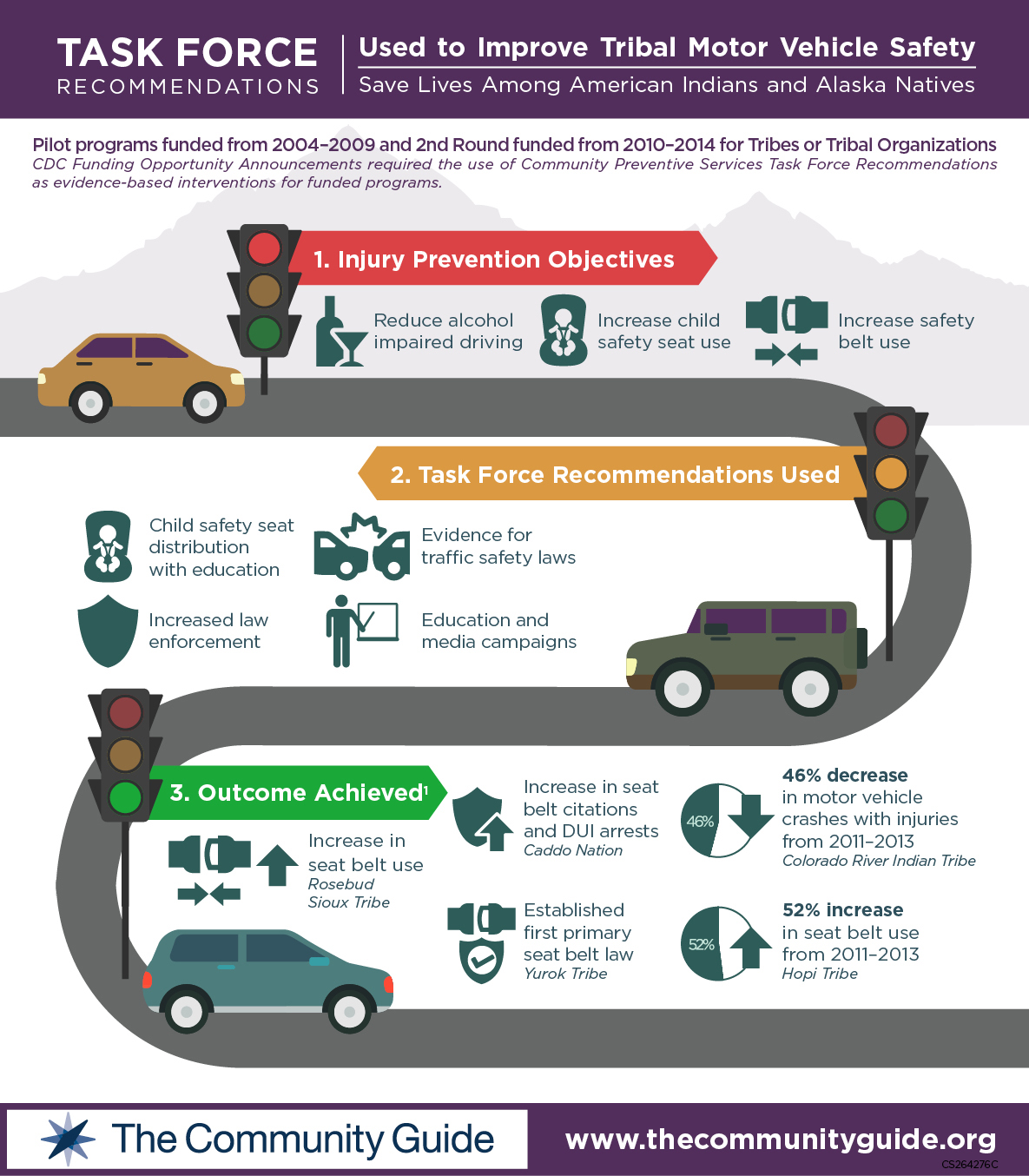 TASK FORCE
RECOMMENDATIONS

Used to Improve Tribal Motor Vehicle Safety
Save Lives Among American Indians and Alaska Natives

Pilot programs funded from 2004–2009 and 2nd Round funded from 2010–2014 for Tribes or Tribal Organizations
CDC Funding Opportunity Announcements required the use of Community Preventive Services Task Force Recommendations as evidence-based interventions for funded programs.

1. Injury Prevention Objectives

Reduce alcohol impaired driving

Increase child safety seat use

Increase safety belt use

2. Task Force Recommendations Used

Child safety seat distribution with education

Evidence for traffic safety laws

Increased law enforcement

Education and media campaigns

3. Outcome Achieved$^1$

Increase in seat belt use
Rosebud Sioux Tribe

Increase in seat belt citations and DUI arrests
Caddo Nation

46%

46% decrease in motor vehicle crashes with injuries from 2011–2013
Colorado River Indian Tribe

Established first primary seat belt law
Yurok Tribe

52%

52% increase in seat belt use from 2011–2013
Hopi Tribe

The Community Guide

www.thecommunityguide.org

CS264276C